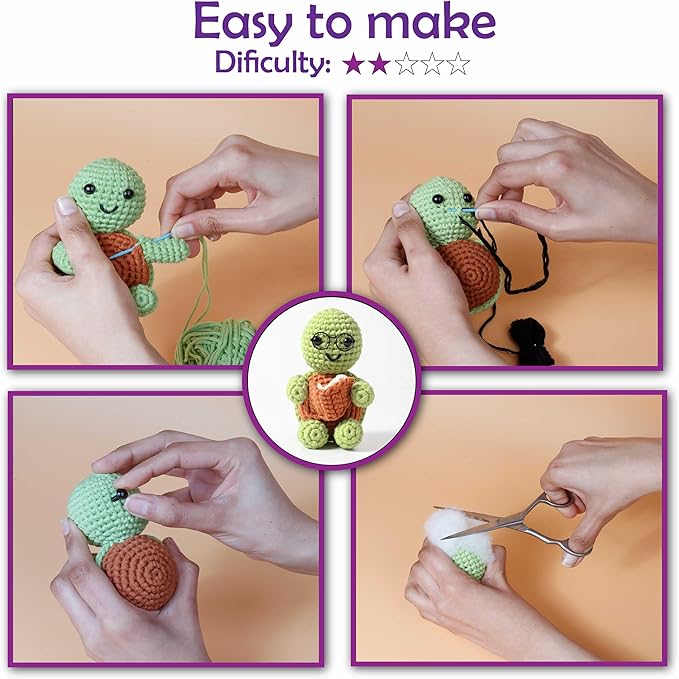 Easy to make

Dificulty: ★★☆☆☆