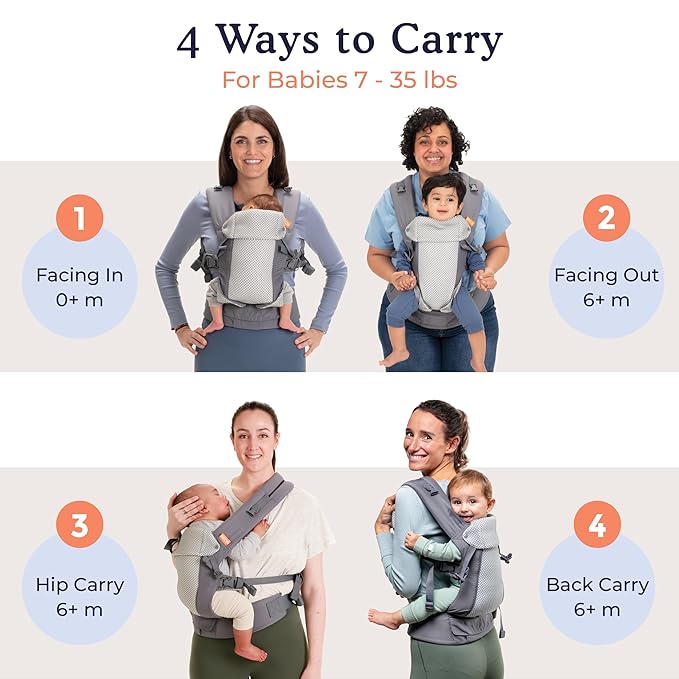 4 Ways to Carry
For Babies 7 - 35 lbs

1
Facing In
0+ m

2
Facing Out
6+ m

3
Hip Carry
6+ m

4
Back Carry
6+ m