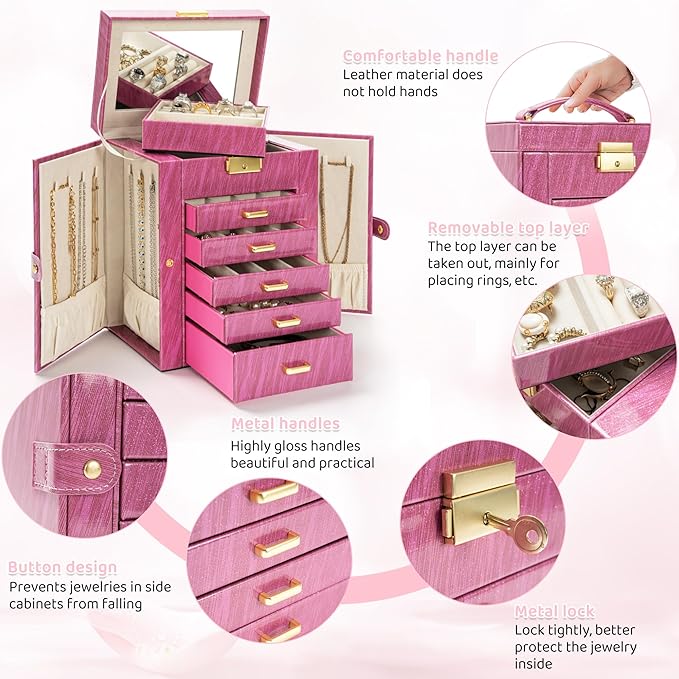 Comfortable handle
Leather material does not hold hands

Removable top layer
The top layer can be taken out, mainly for placing rings, etc.

Metal handles
Highly gloss handles beautiful and practical

Button design
Prevents jewelries in side cabinets from falling

Metal lock
Lock tightly, better protect the jewelry inside