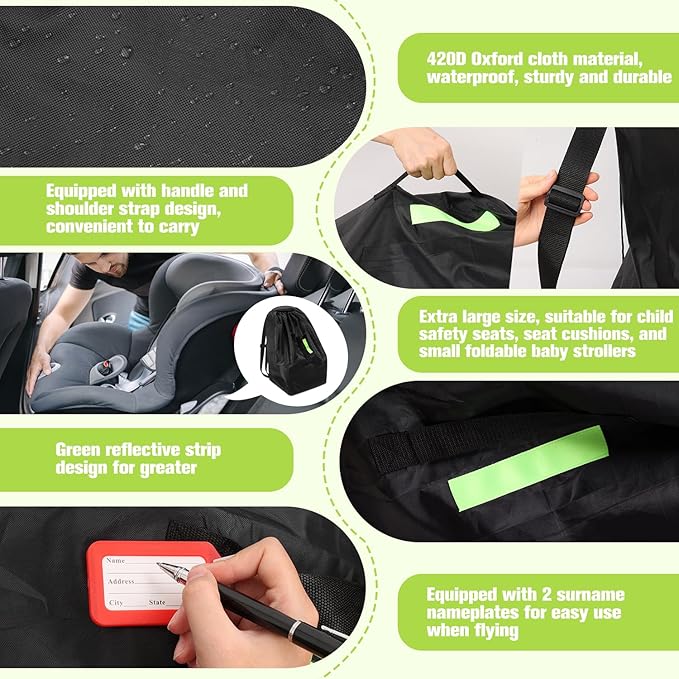 420D Oxford cloth material, waterproof, sturdy and durable

Equipped with handle and shoulder strap design, convenient to carry

Extra large size, suitable for child safety seats, seat cushions, and small foldable baby strollers

Green reflective strip design for greater

Name
Address
City State

Equipped with 2 surname nameplates for easy use when flying