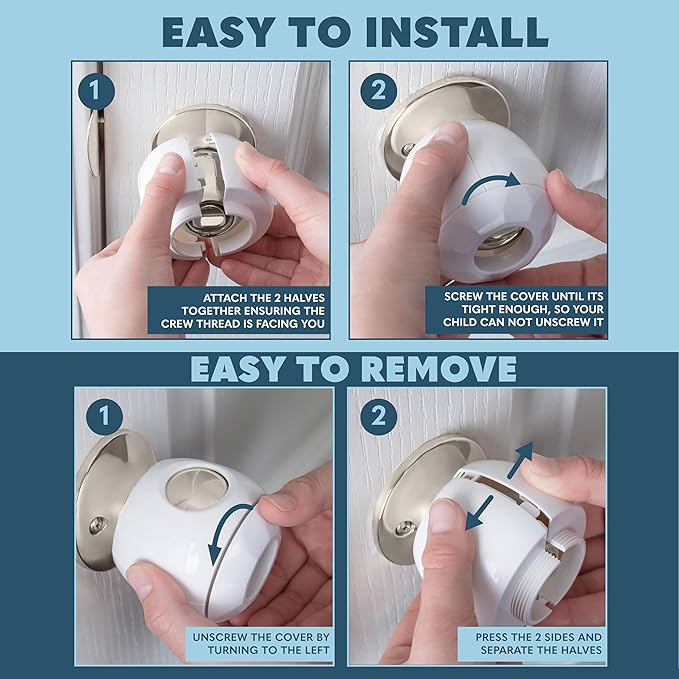 EASY TO INSTALL

1

ATTACH THE 2 HALVES TOGETHER ENSURING THE CREW THREAD IS FACING YOU

2

SCREW THE COVER UNTIL ITS TIGHT ENOUGH, SO YOUR CHILD CAN NOT UNSCREW IT

EASY TO REMOVE

1

UNSCREW THE COVER BY TURNING TO THE LEFT

2

PRESS THE 2 SIDES AND SEPARATE THE HALVES