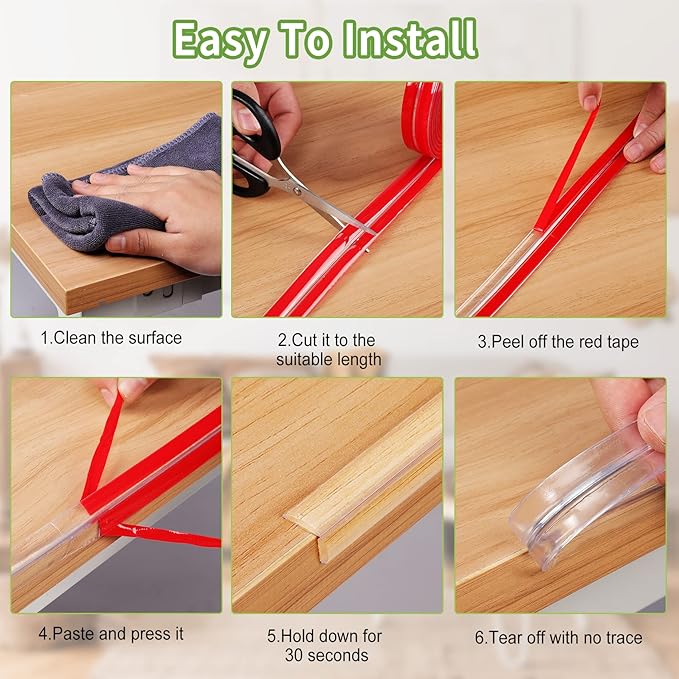 Easy To Install

1.Clean the surface

2.Cut it to the suitable length

3.Peel off the red tape

4.Paste and press it

5.Hold down for 30 seconds

6.Tear off with no trace