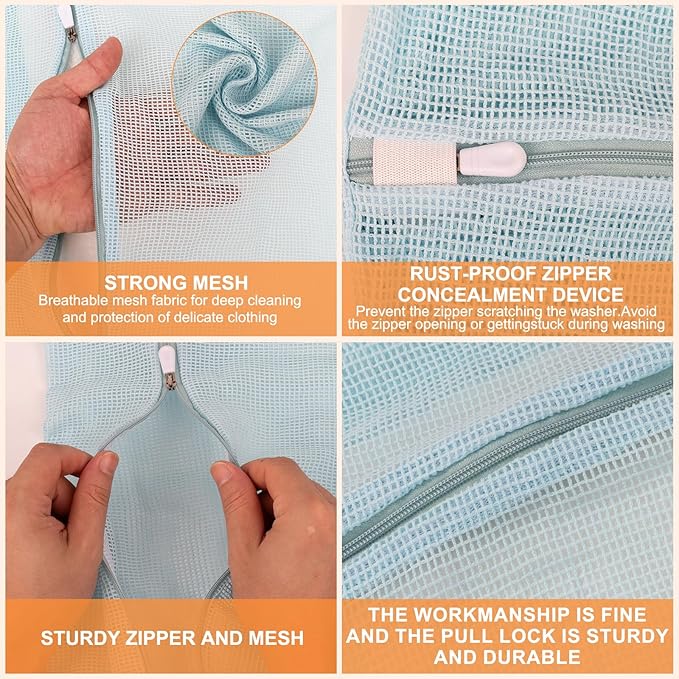 STRONG MESH
Breathable mesh fabric for deep cleaning and protection of delicate clothing

RUST-PROOF ZIPPER CONCEALMENT DEVICE
Prevent the zipper scratching the washer.Avoid the zipper opening or gettingstuck during washing

STURDY ZIPPER AND MESH

THE WORKMANSHIP IS FINE AND THE PULL LOCK IS STURDY AND DURABLE