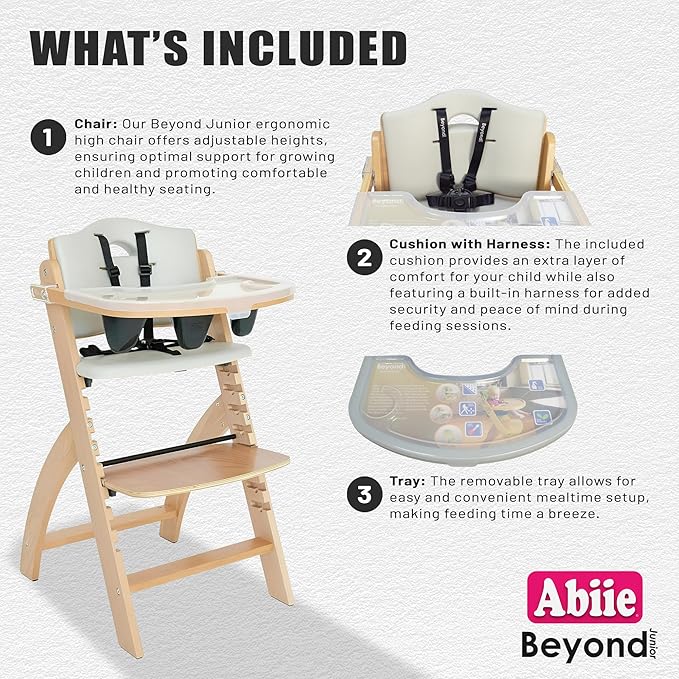 WHAT'S INCLUDED

1 Chair: Our Beyond Junior ergonomic high chair offers adjustable heights, ensuring optimal support for growing children and promoting comfortable and healthy seating.

Beyond

Beyond

2 Cushion with Harness: The included cushion provides an extra layer of comfort for your child while also featuring a built-in harness for added security and peace of mind during feeding sessions.

Beyond

3 Tray: The removable tray allows for easy and convenient mealtime setup, making feeding time a breeze.

Abiie

Beyond Junior