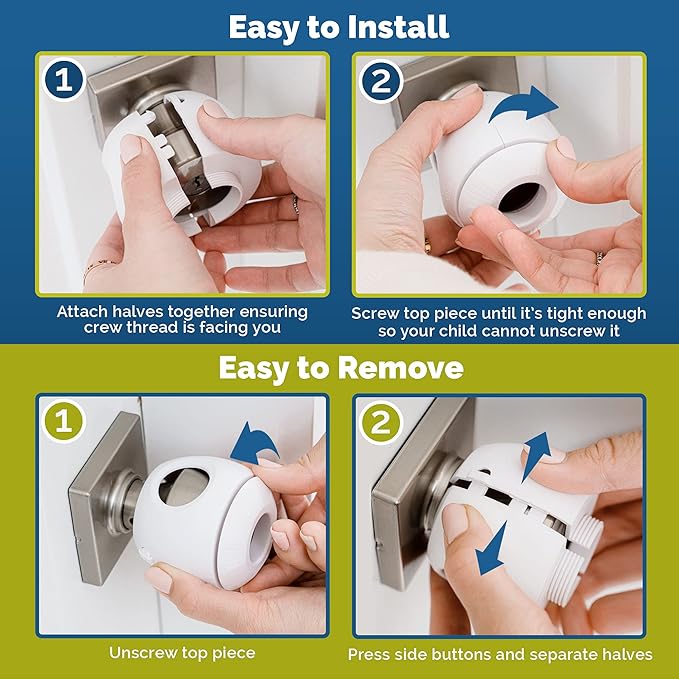 Easy to Install

1

Attach halves together ensuring crew thread is facing you

2

Screw top piece until it's tight enough so your child cannot unscrew it

Easy to Remove

1

Unscrew top piece

2

Press side buttons and separate halves