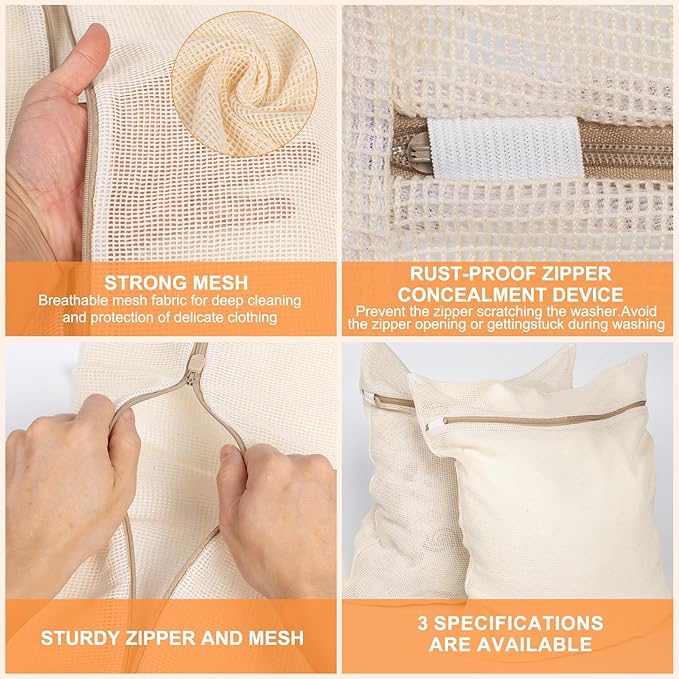 STRONG MESH
Breathable mesh fabric for deep cleaning and protection of delicate clothing

RUST-PROOF ZIPPER CONCEALMENT DEVICE
Prevent the zipper scratching the washer.Avoid the zipper opening or gettingstuck during washing

STURDY ZIPPER AND MESH

3 SPECIFICATIONS ARE AVAILABLE