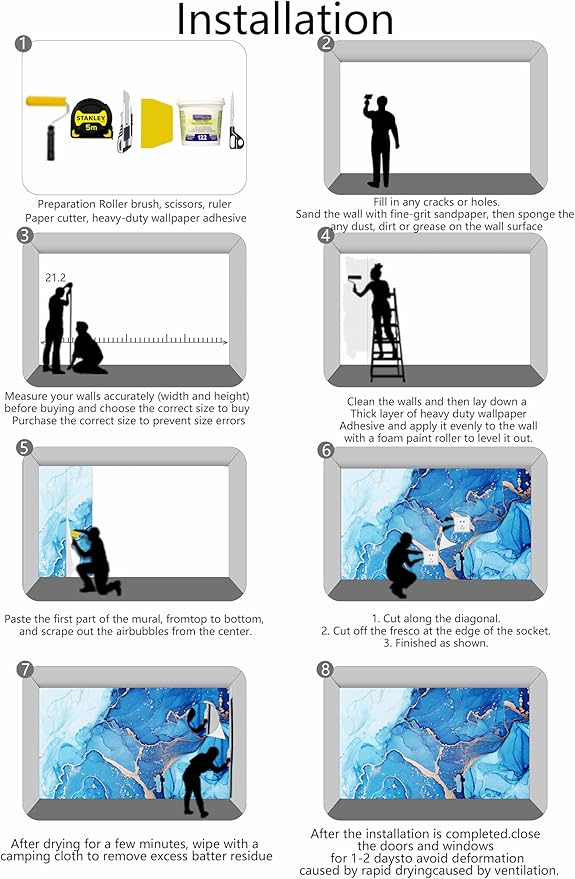 Installation

1

STANLEY
5m

Preparation Roller brush, scissors, ruler
Paper cutter, heavy-duty wallpaper adhesive

2

Fill in any cracks or holes.
Sand the wall with fine-grit sandpaper, then sponge the any dust, dirt or grease on the wall surface

3

21.2

Measure your walls accurately (width and height) before buying and choose the correct size to buy
Purchase the correct size to prevent size errors

4

Clean the walls and then lay down a
Thick layer of heavy duty wallpaper
Adhesive and apply it evenly to the wall
with a foam paint roller to level it out.

5

Paste the first part of the mural, fromtop to bottom,
and scrape out the airbubbles from the center.

6

1. Cut along the diagonal.
2. Cut off the fresco at the edge of the socket.
3. Finished as shown.

7

After drying for a few minutes, wipe with a camping cloth to remove excess batter residue

8

After the installation is completed.close
the doors and windows
for 1-2 daysto avoid deformation
caused by rapid dryingcaused by ventilation.