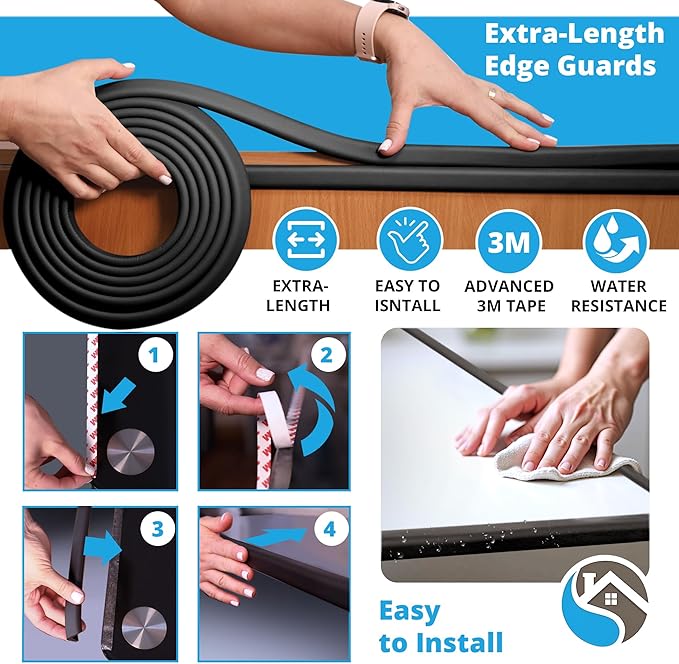 Extra-Length Edge Guards

3M

EXTRA-LENGTH

EASY TO ISNTALL

ADVANCED 3M TAPE

WATER RESISTANCE

1

2

3

4

Easy to Install