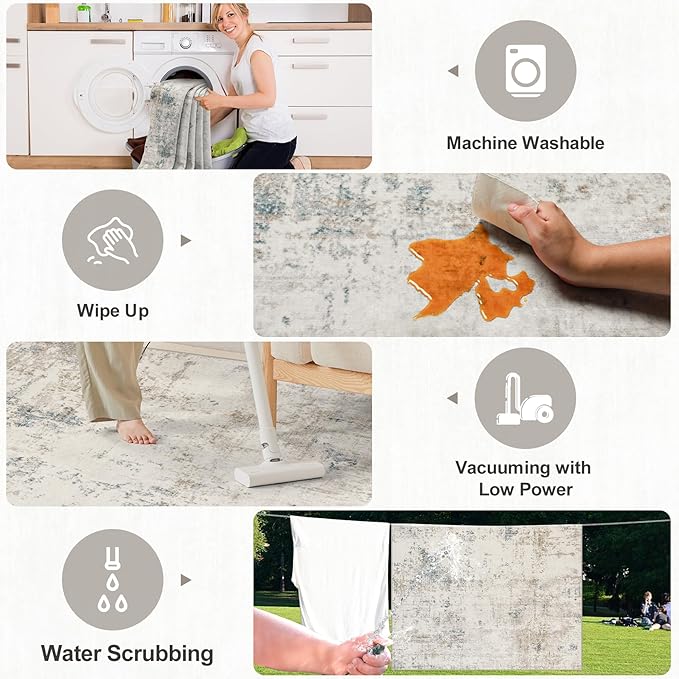 Machine Washable

Wipe Up

Vacuuming with Low Power

Water Scrubbing