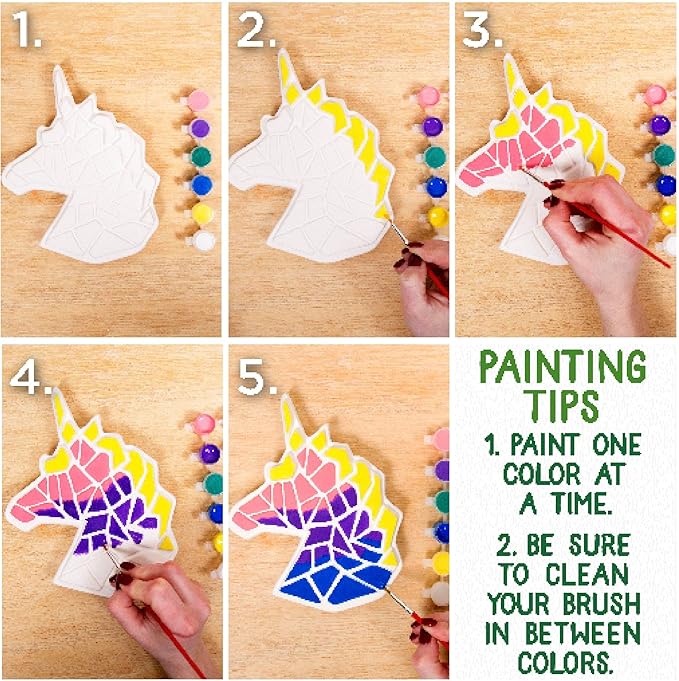 1.

2.

3.

4.

5.

PAINTING TIPS

1. PAINT ONE COLOR AT A TIME.

2. BE SURE TO CLEAN YOUR BRUSH IN BETWEEN COLORS.