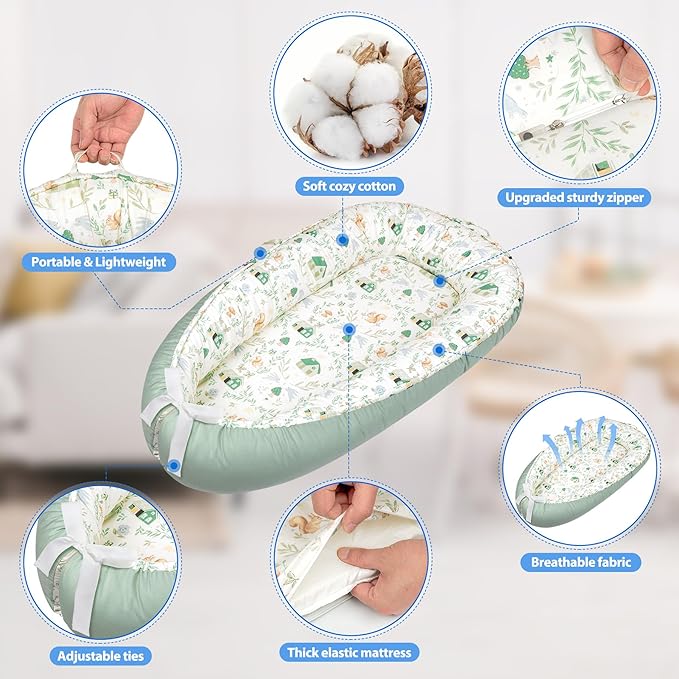 Soft cozy cotton

Upgraded sturdy zipper

Portable & Lightweight

Breathable fabric

Adjustable ties

Thick elastic mattress