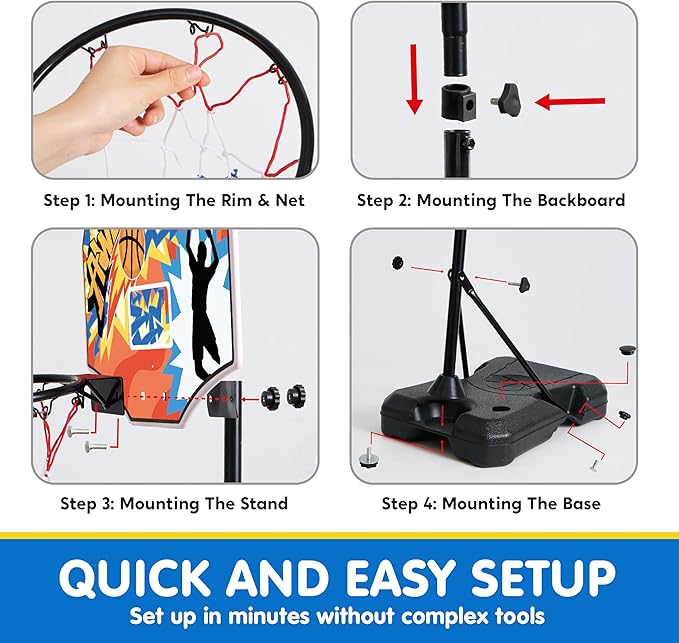 Step 1: Mounting The Rim & Net

Step 2: Mounting The Backboard

Step 3: Mounting The Stand

Step 4: Mounting The Base

QUICK AND EASY SETUP

Set up in minutes without complex tools