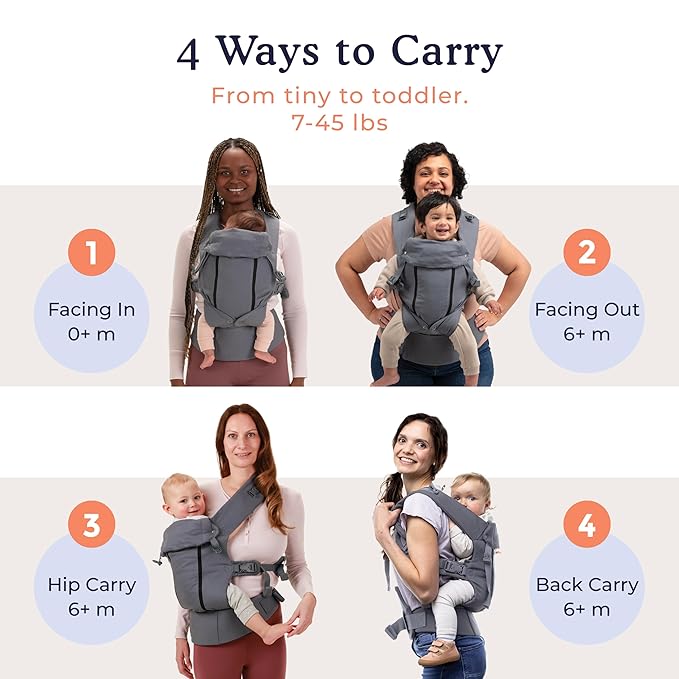 4 Ways to Carry

From tiny to toddler.
7-45 lbs

1
Facing In
0+ m

2
Facing Out
6+ m

3
Hip Carry
6+ m

4
Back Carry
6+ m