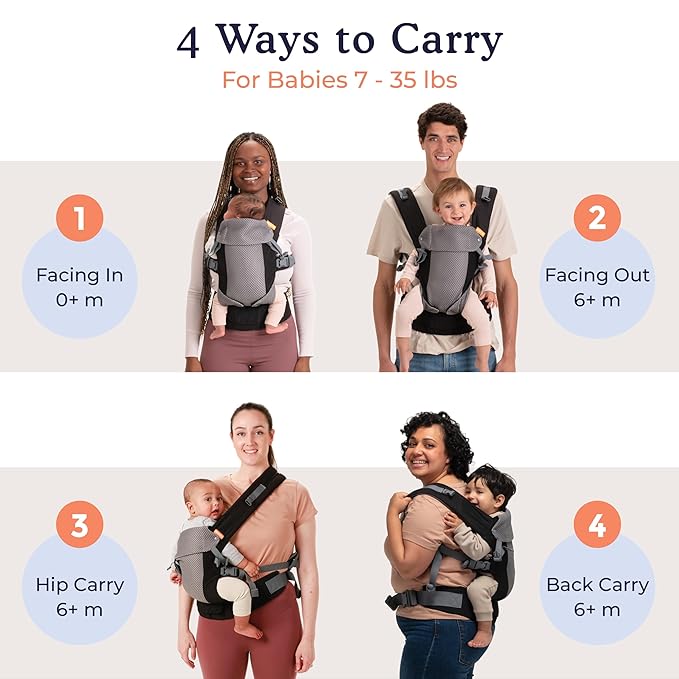 4 Ways to Carry
For Babies 7 - 35 lbs

1
Facing In
0+ m

2
Facing Out
6+ m

3
Hip Carry
6+ m

4
Back Carry
6+ m