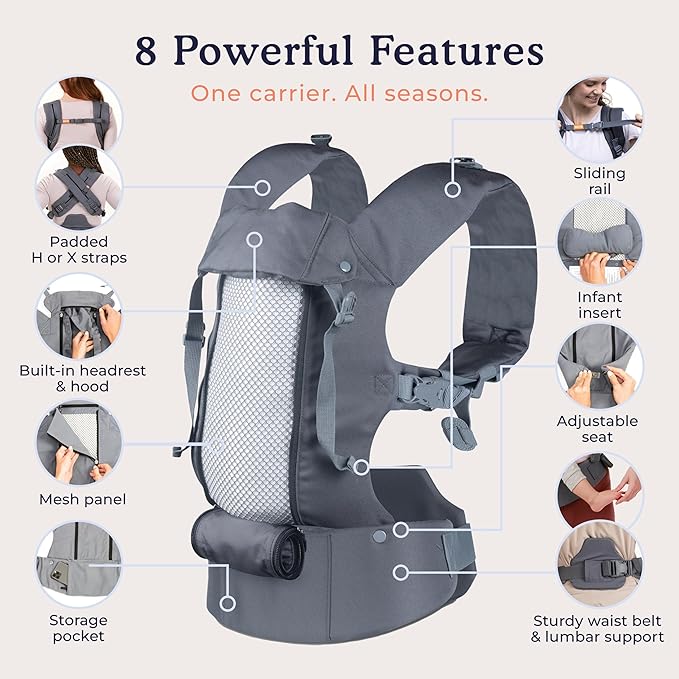 8 Powerful Features

One carrier. All seasons.

Padded
H or X straps

Built-in headrest
& hood

Mesh panel

Storage
pocket

Sliding
rail

Infant
insert

Adjustable
seat

Sturdy waist belt
& lumbar support