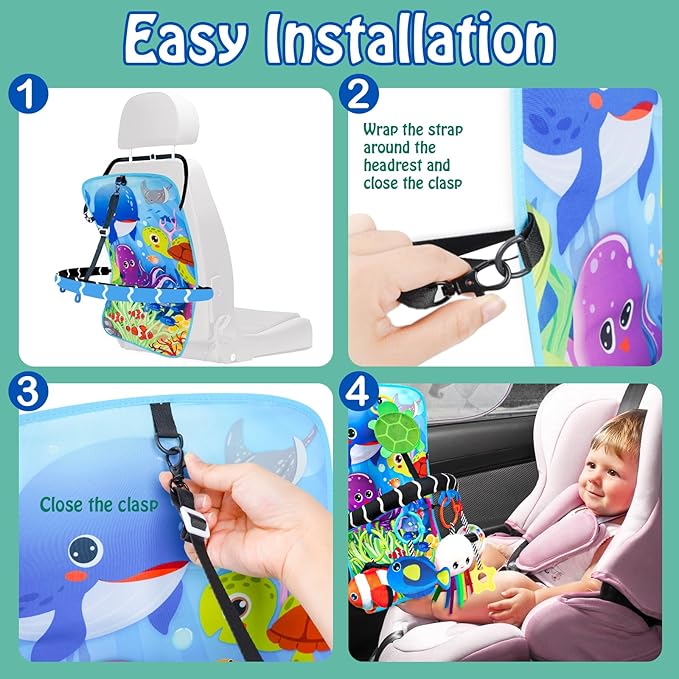 Easy Installation

1

2

Wrap the strap around the headrest and close the clasp

3

Close the clasp

4