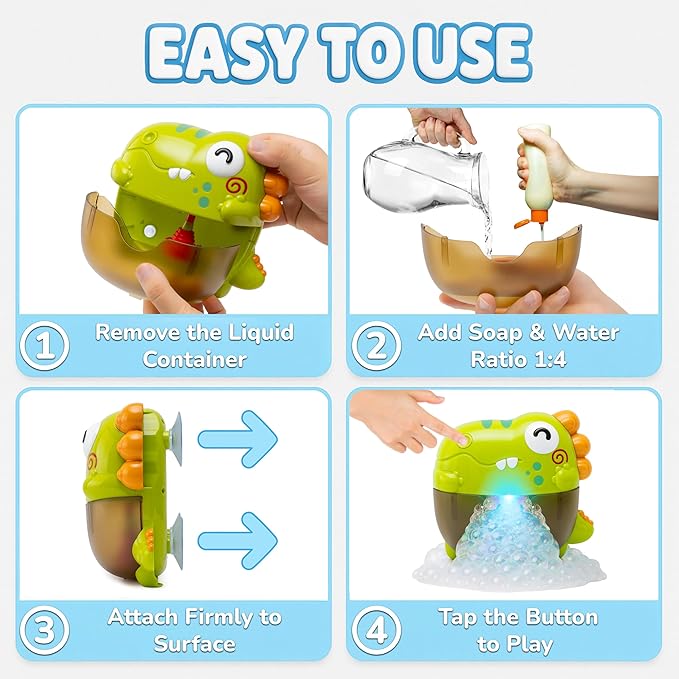 EASY TO USE

1 Remove the Liquid Container

2 Add Soap & Water Ratio 1:4

3 Attach Firmly to Surface

4 Tap the Button to Play