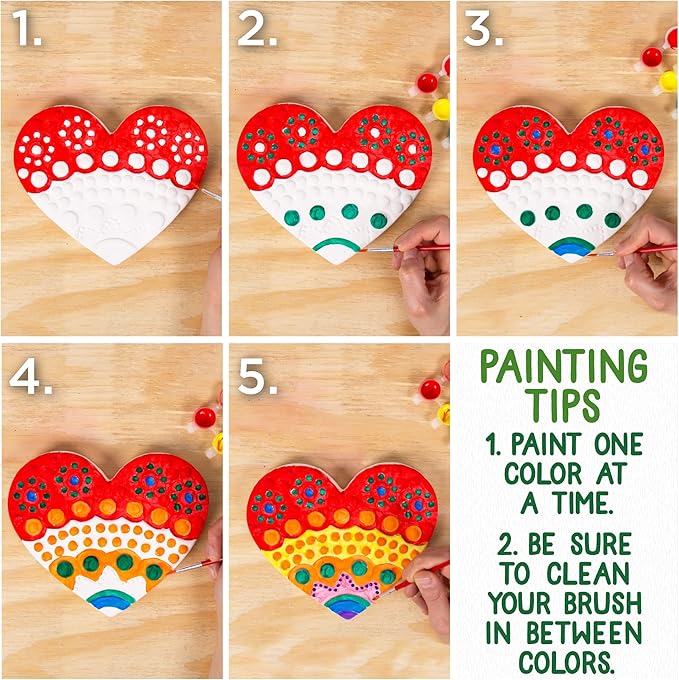 1.

2.

3.

4.

5.

PAINTING TIPS

1. PAINT ONE COLOR AT A TIME.

2. BE SURE TO CLEAN YOUR BRUSH IN BETWEEN COLORS.