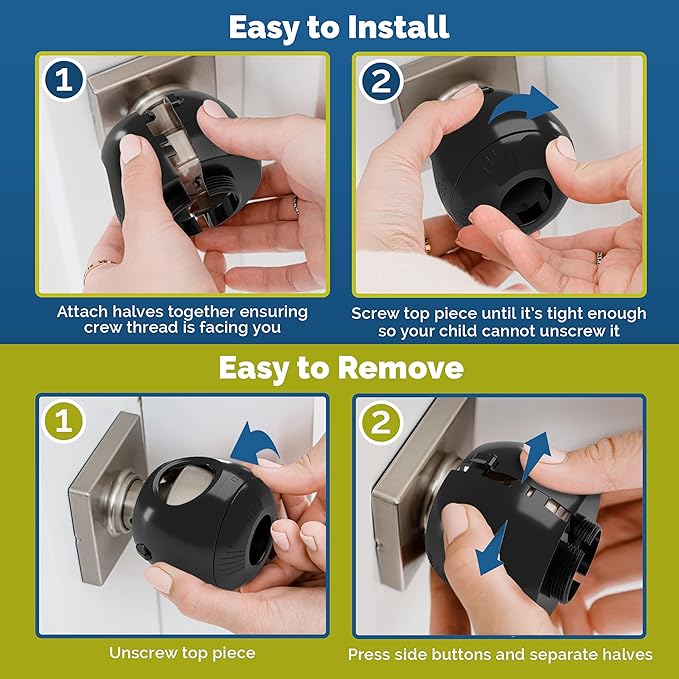 Easy to Install

1

Attach halves together ensuring crew thread is facing you

2

Screw top piece until it's tight enough so your child cannot unscrew it

Easy to Remove

1

Unscrew top piece

2

Press side buttons and separate halves