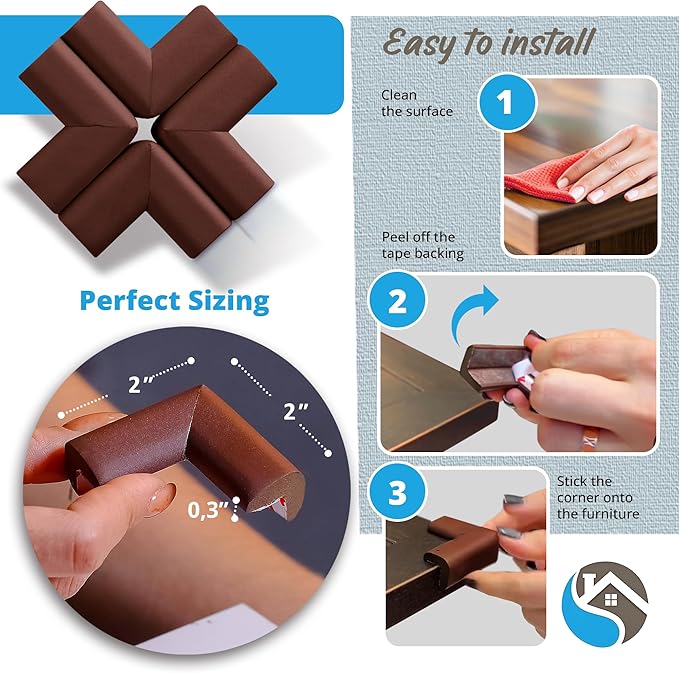 Perfect Sizing

2"

2"

0,3"

Easy to install

Clean the surface

1

Peel off the tape backing

2

3

Stick the corner onto the furniture