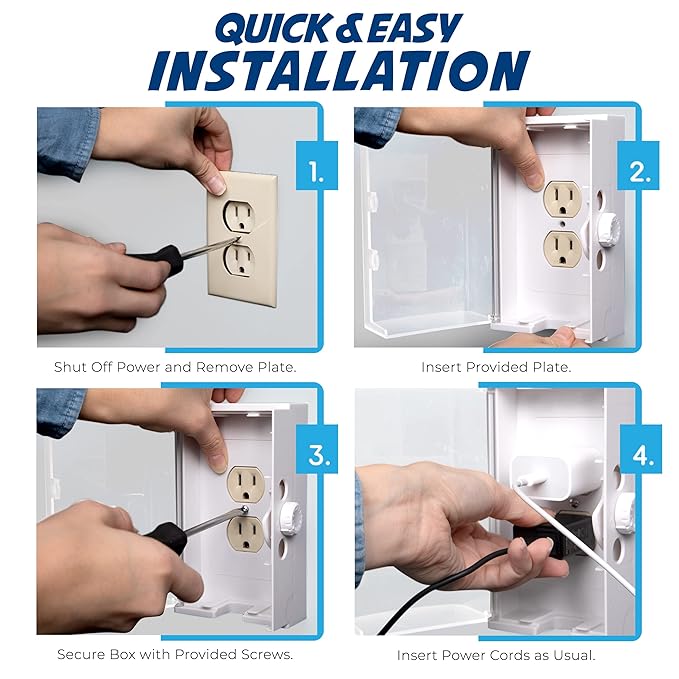 QUICK & EASY
INSTALLATION

1.

Shut Off Power and Remove Plate.

2.

Insert Provided Plate.

3.

Secure Box with Provided Screws.

4.

Insert Power Cords as Usual.