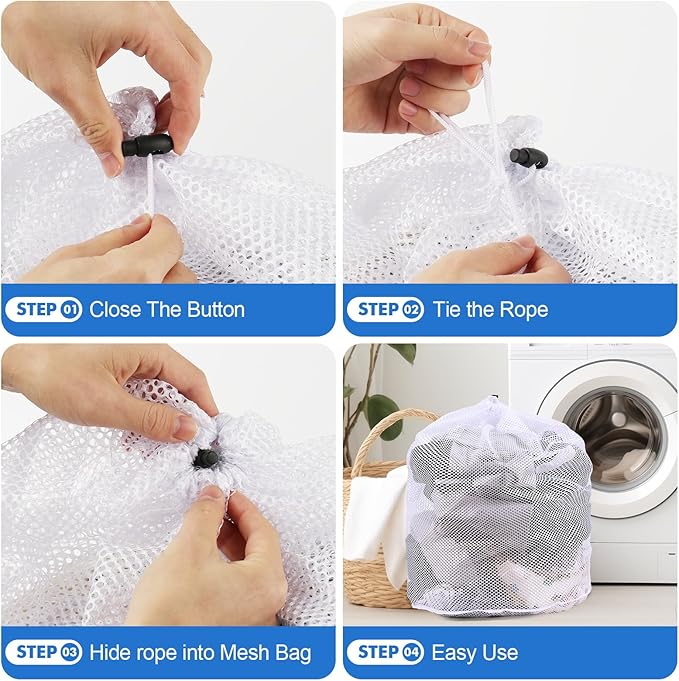 STEP 01 Close The Button

STEP 02 Tie the Rope

STEP 03 Hide rope into Mesh Bag

STEP 04 Easy Use