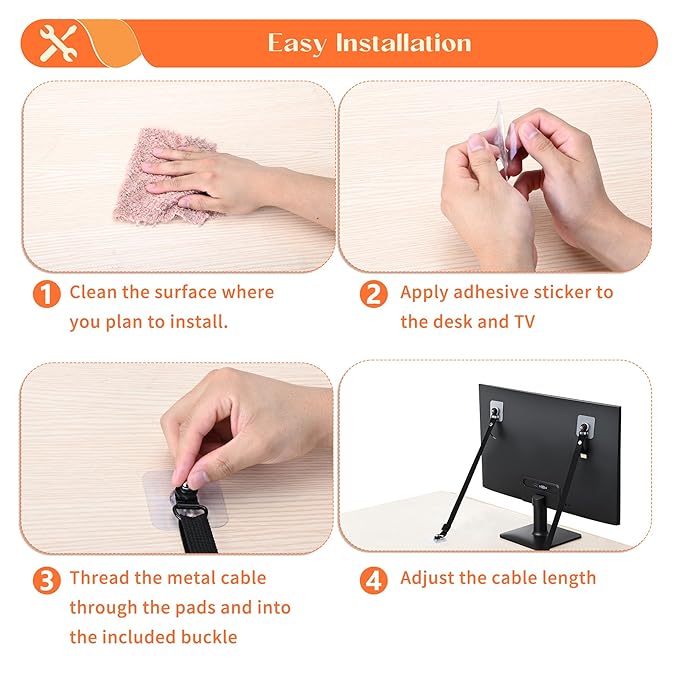 Easy Installation

1 Clean the surface where you plan to install.

2 Apply adhesive sticker to the desk and TV

3 Thread the metal cable through the pads and into the included buckle

4 Adjust the cable length