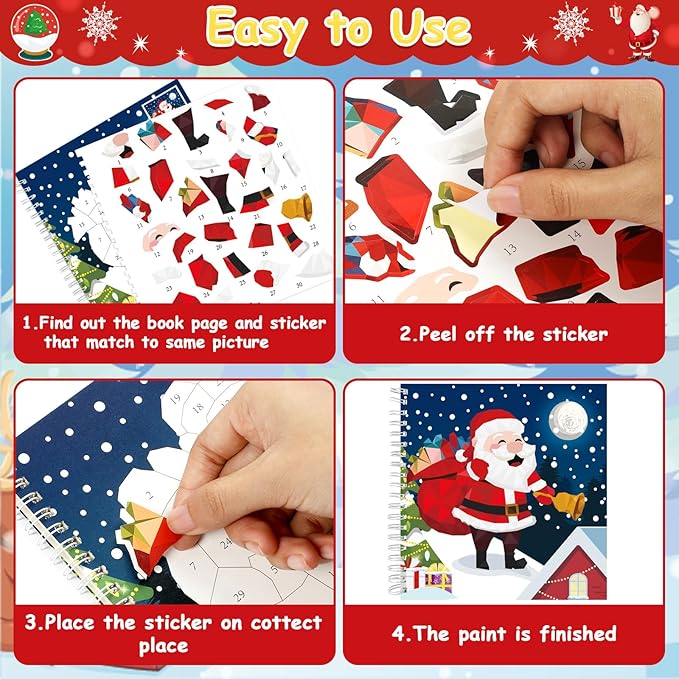 Easy to Use

1.Find out the book page and sticker that match to same picture

2.Peel off the sticker

3.Place the sticker on cottect place

4.The paint is finished