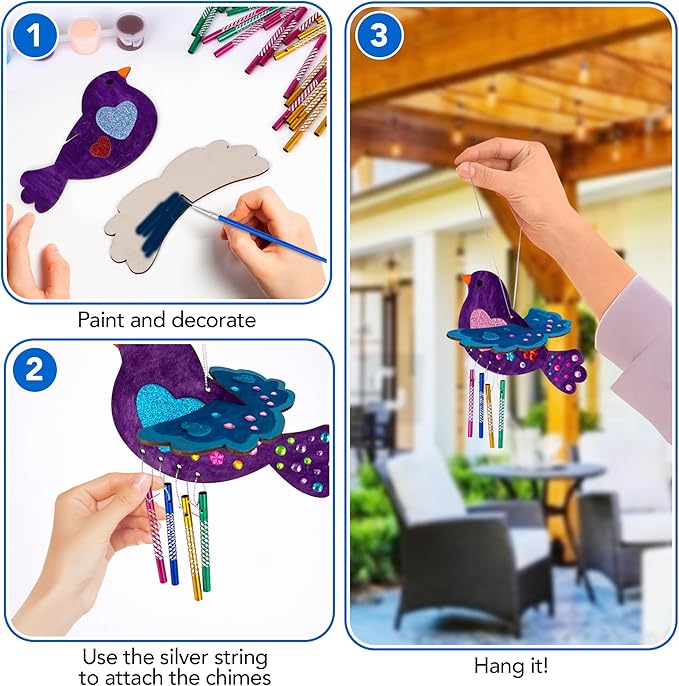 1

Paint and decorate

2

Use the silver string to attach the chimes

3

Hang it!