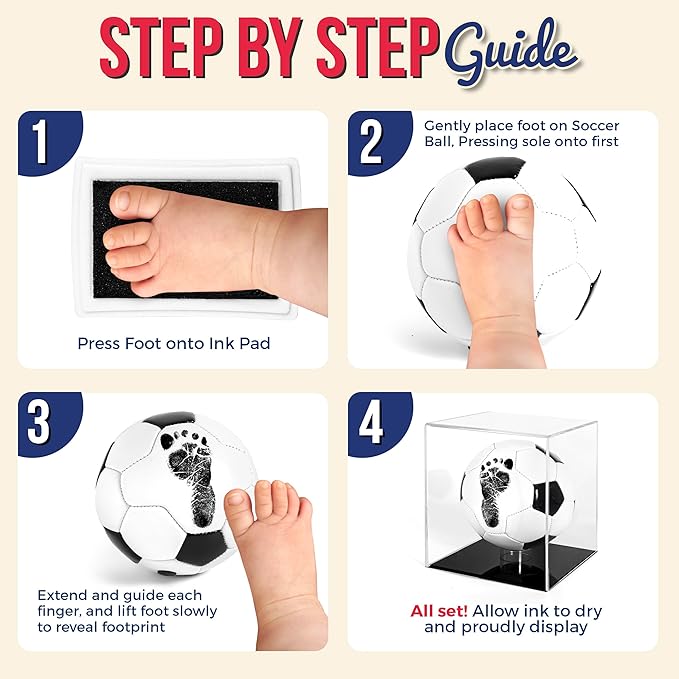 STEP BY STEP Guide

1

Press Foot onto Ink Pad

2

Gently place foot on Soccer Ball, Pressing sole onto first

3

Extend and guide each finger, and lift foot slowly to reveal footprint

4

All set! Allow ink to dry and proudly display