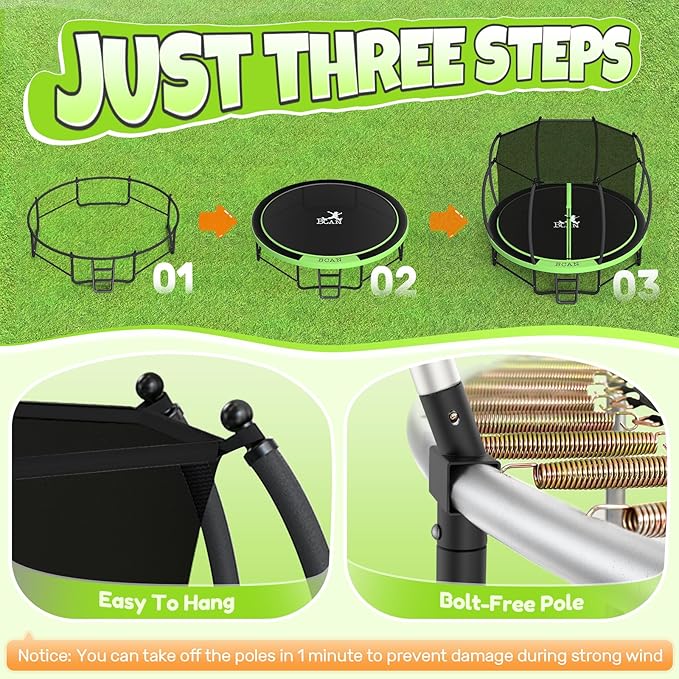 JUST THREE STEPS

01

BCAN

BCAN

02

BCAN

BCAN

03

Easy To Hang

Bolt-Free Pole

Notice: You can take off the poles in 1 minute to prevent damage during strong wind