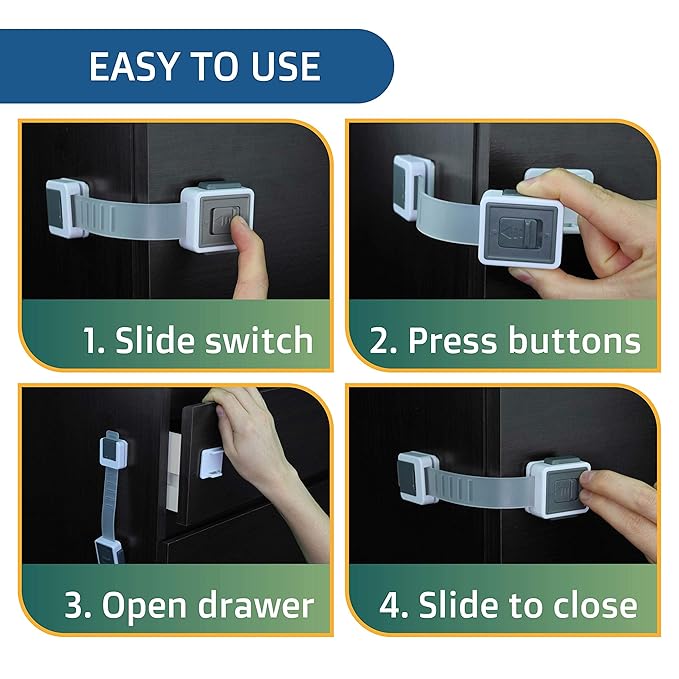 EASY TO USE

1. Slide switch

2. Press buttons

3. Open drawer

4. Slide to close