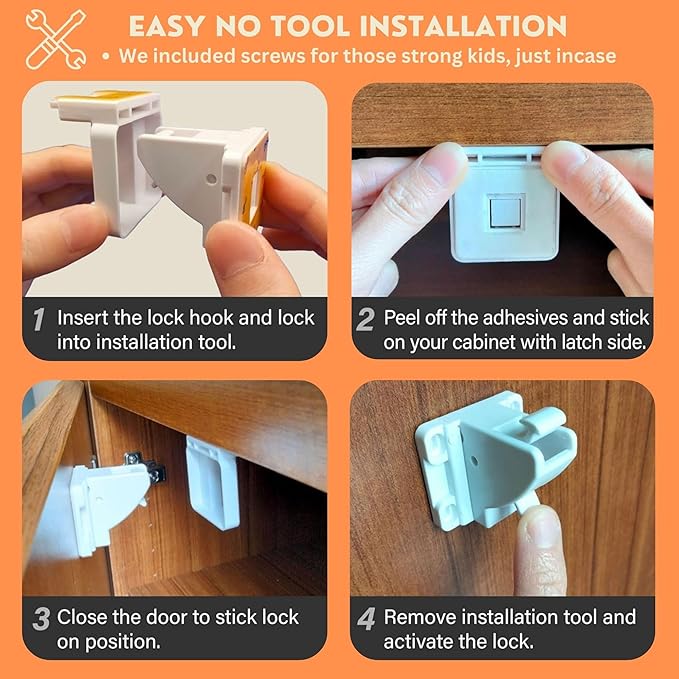 EASY NO TOOL INSTALLATION

• We included screws for those strong kids, just incase

1 Insert the lock hook and lock into installation tool.

2 Peel off the adhesives and stick on your cabinet with latch side.

3 Close the door to stick lock on position.

4 Remove installation tool and activate the lock.