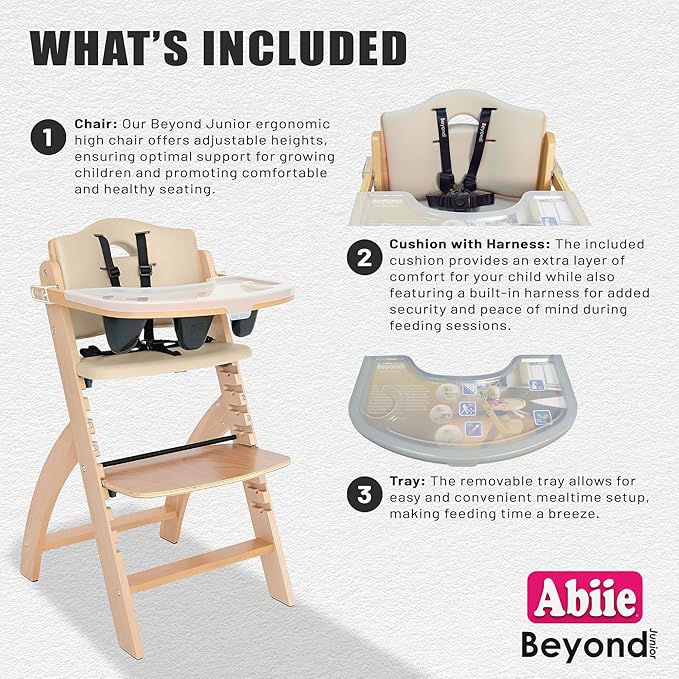 WHAT'S INCLUDED

1 Chair: Our Beyond Junior ergonomic high chair offers adjustable heights, ensuring optimal support for growing children and promoting comfortable and healthy seating.

Beyond

Beyond

2 Cushion with Harness: The included cushion provides an extra layer of comfort for your child while also featuring a built-in harness for added security and peace of mind during feeding sessions.

Beyond

3 Tray: The removable tray allows for easy and convenient mealtime setup, making feeding time a breeze.

Abiie

Beyond Junior