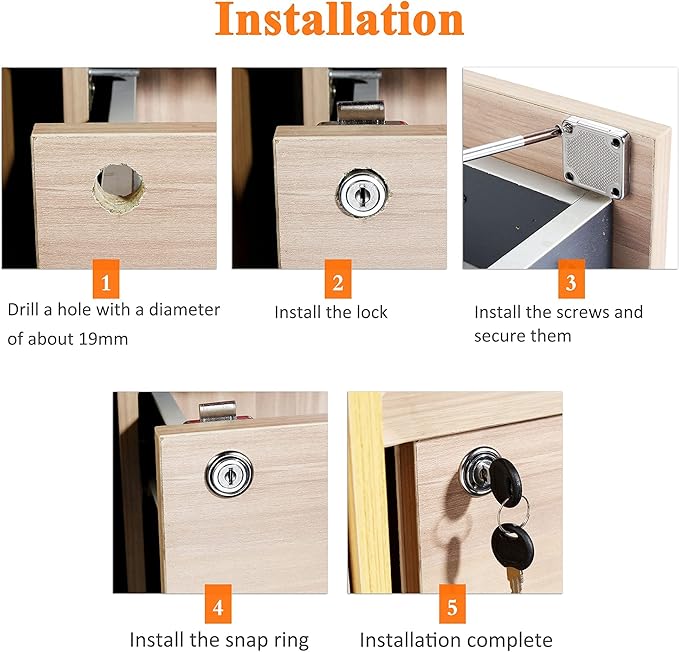 Installation

1
Drill a hole with a diameter of about 19mm

2
Install the lock

3
Install the screws and secure them

4
Install the snap ring

5
Installation complete