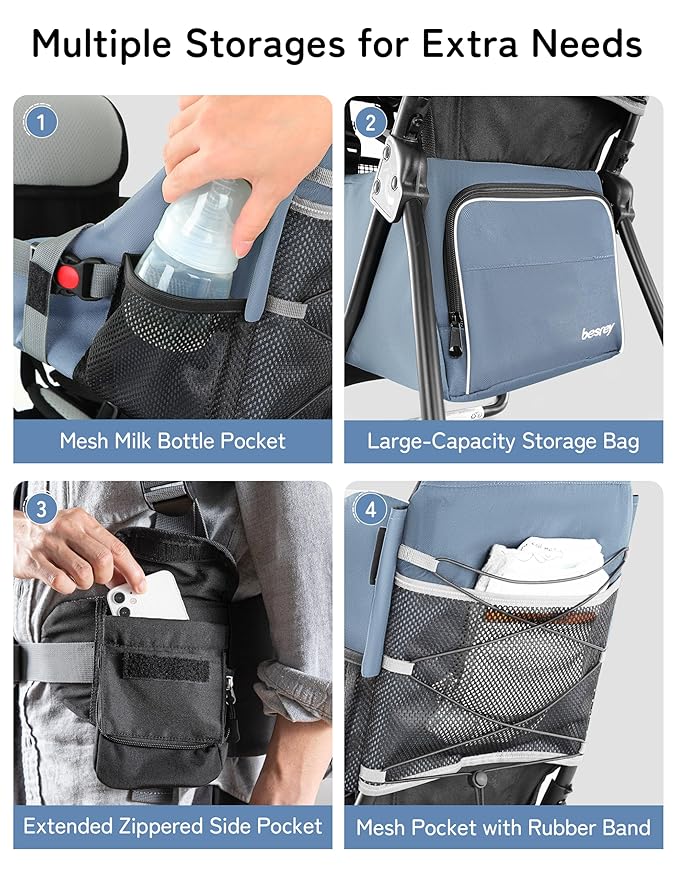 Multiple Storages for Extra Needs

1

Mesh Milk Bottle Pocket

2

besrey

Large-Capacity Storage Bag

3

Extended Zippered Side Pocket

4

Mesh Pocket with Rubber Band